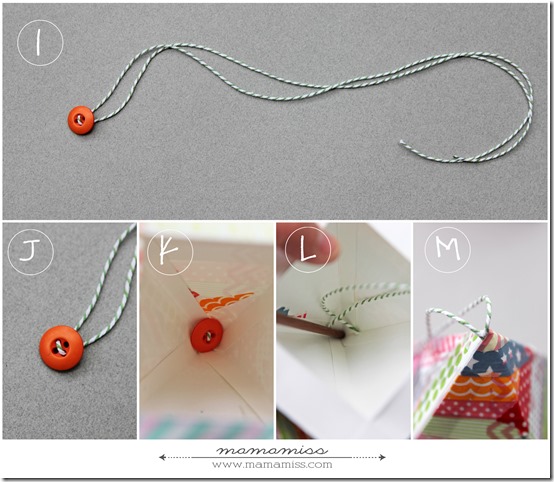 I

J

K

L

M

mamamiss
www.mamamiss.com